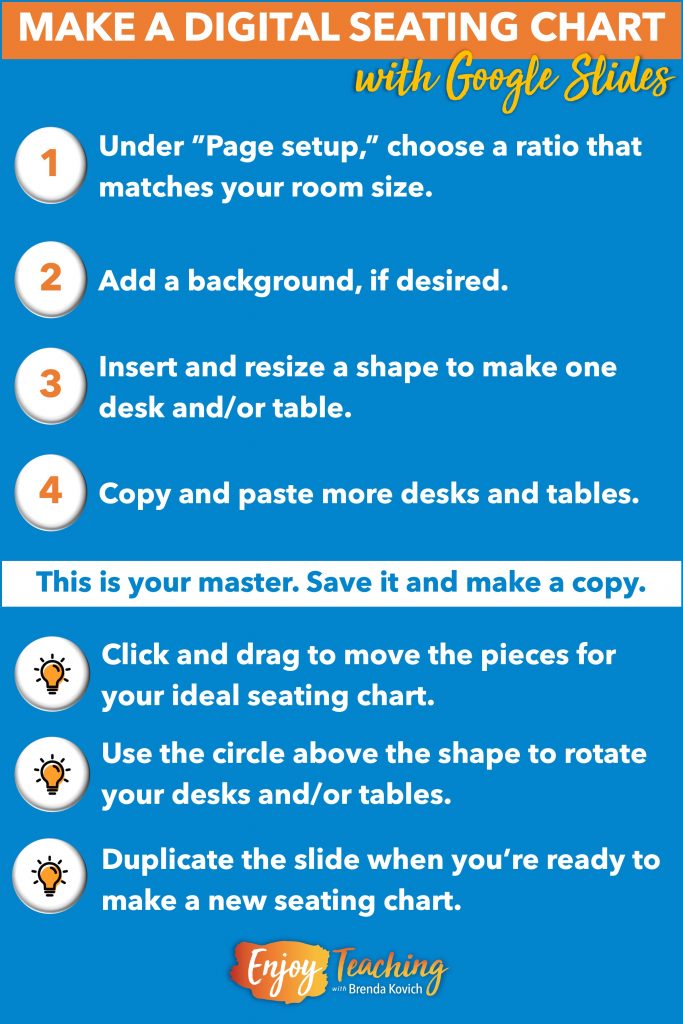 MAKE A DIGITAL SEATING CHART
with Google Slides

1 Under “Page setup,” choose a ratio that matches your room size.

2 Add a background, if desired.

3 Insert and resize a shape to make one desk and/or table.

4 Copy and paste more desks and tables.

This is your master. Save it and make a copy.

Click and drag to move the pieces for your ideal seating chart.

Use the circle above the shape to rotate your desks and/or tables.

Duplicate the slide when you’re ready to make a new seating chart.

Enjoy Teaching
with Brenda Kovich